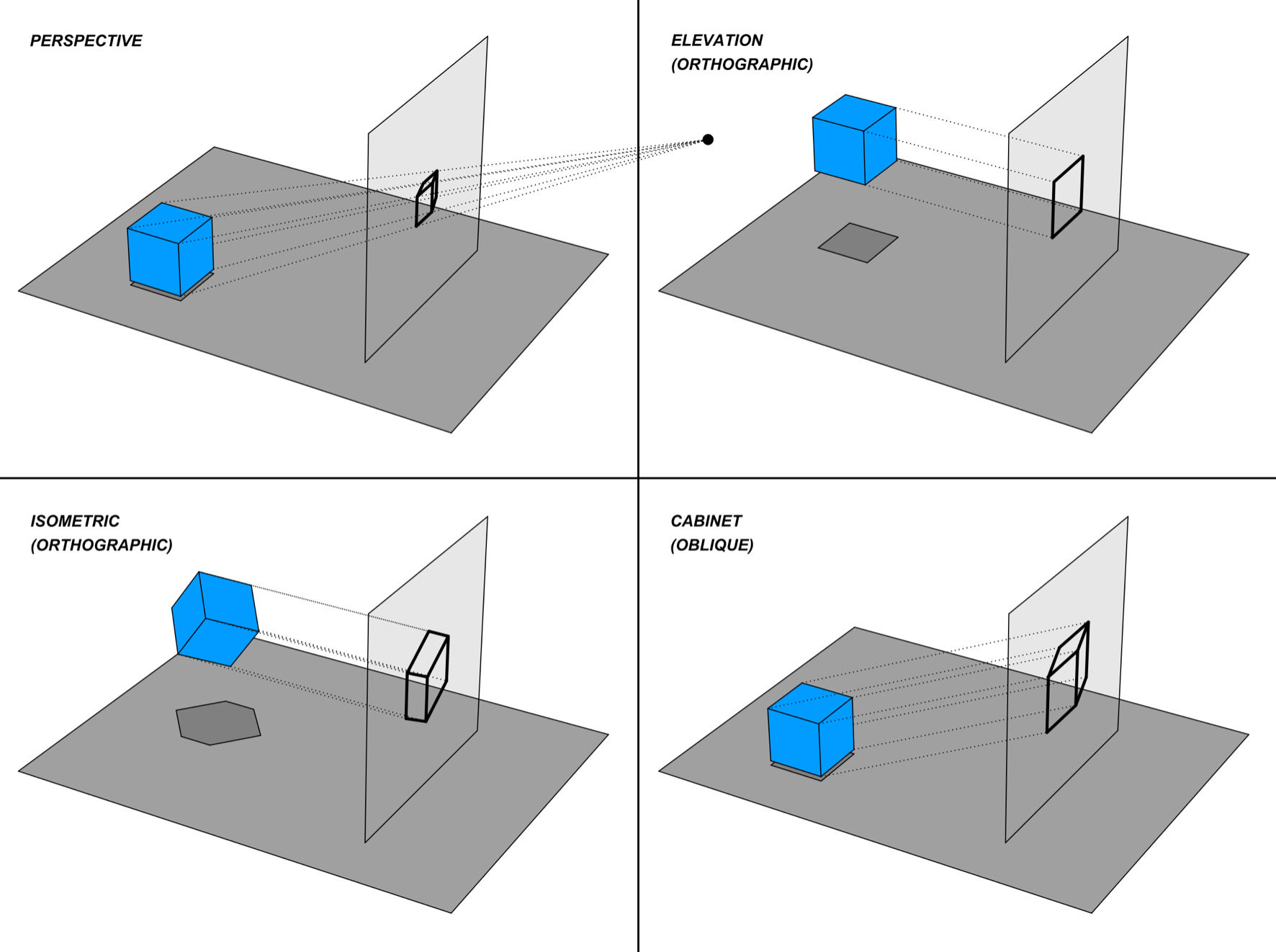 PERSPECTIVE

ELEVATION
(ORTHOGRAPHIC)

ISOMETRIC
(ORTHOGRAPHIC)

CABINET
(OBLIQUE)